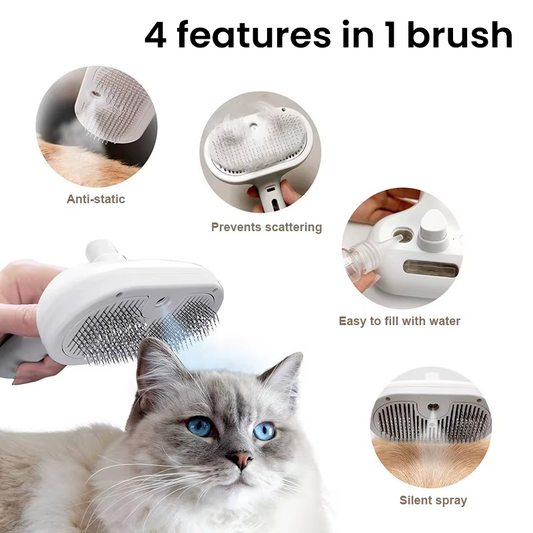 4 features in 1 brush

Anti-static

Prevents scattering

Easy to fill with water

Silent spray