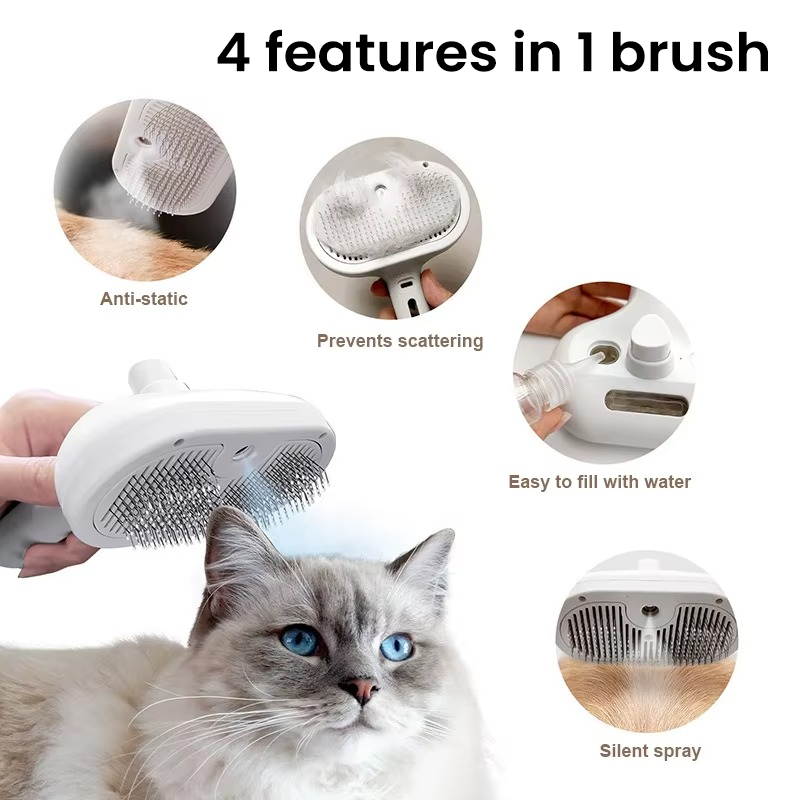 4 features in 1 brush

Anti-static

Prevents scattering

Easy to fill with water

Silent spray